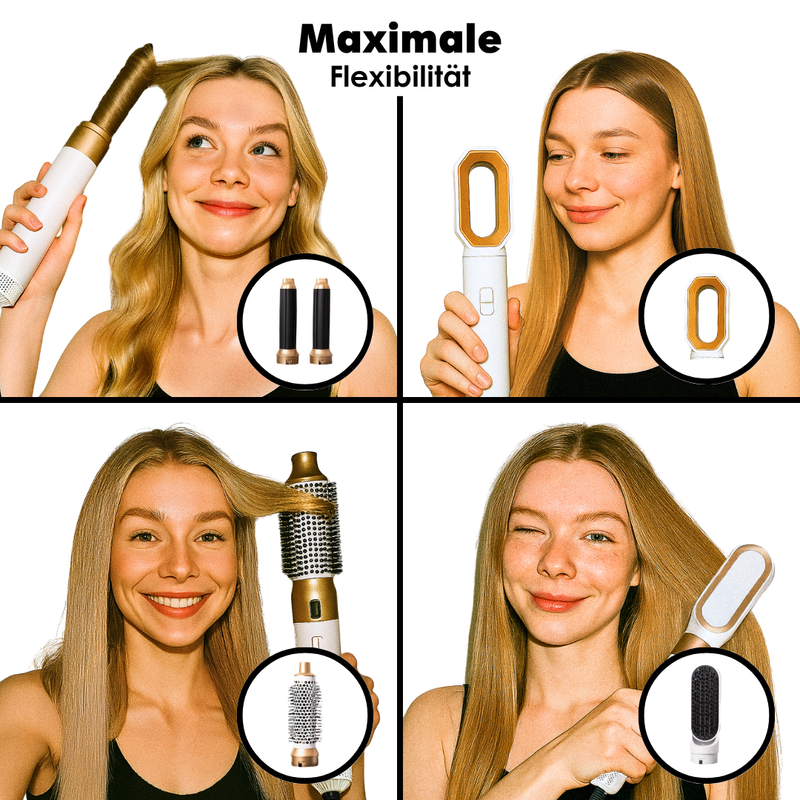 Maximale
Flexibilität