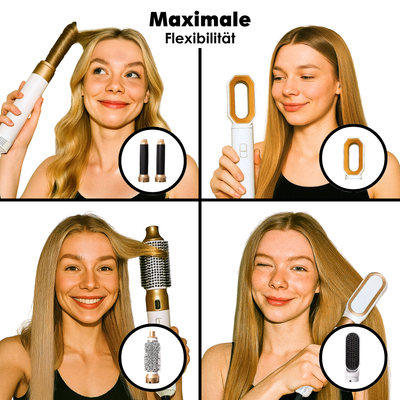 Maximale
Flexibilität