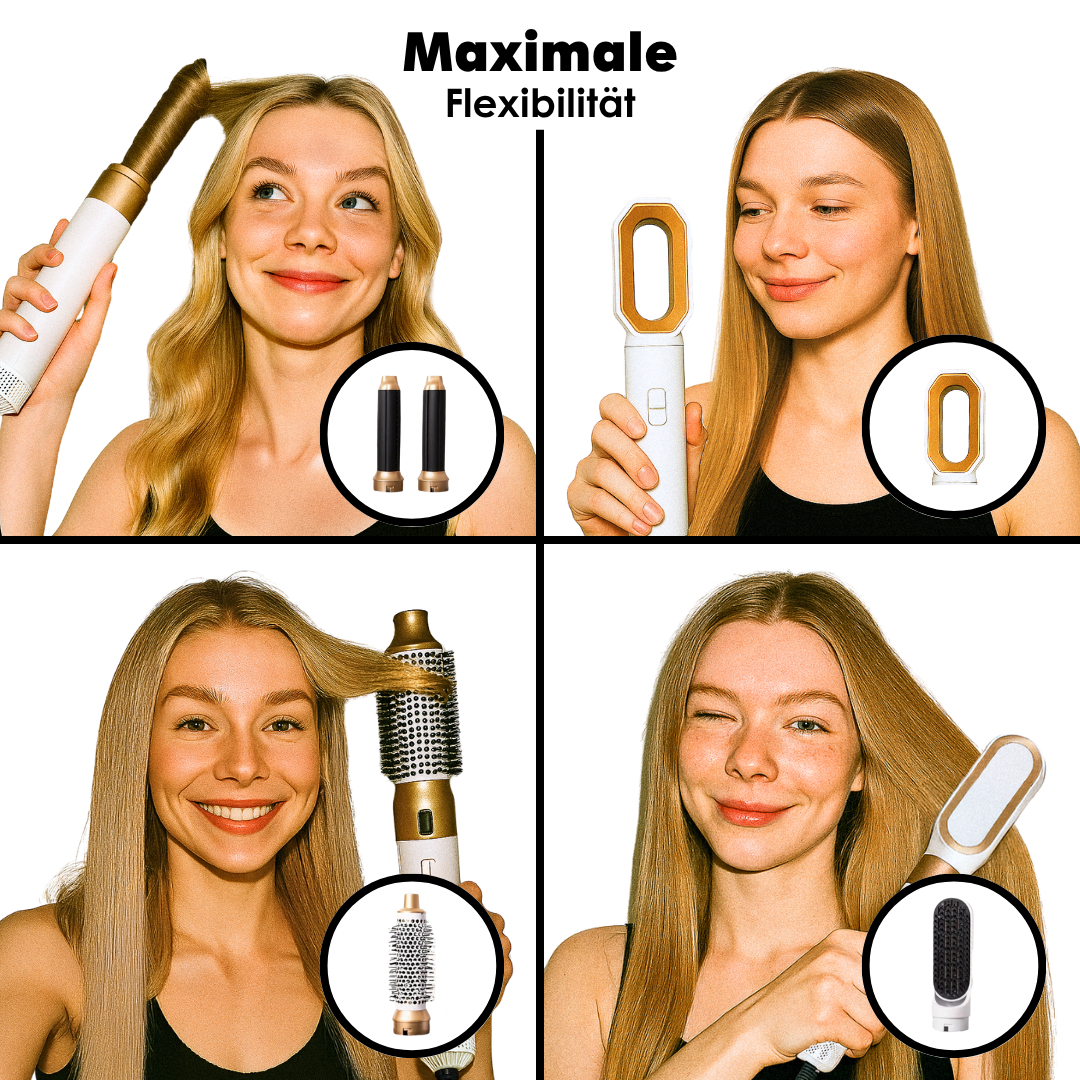 Maximale
Flexibilität